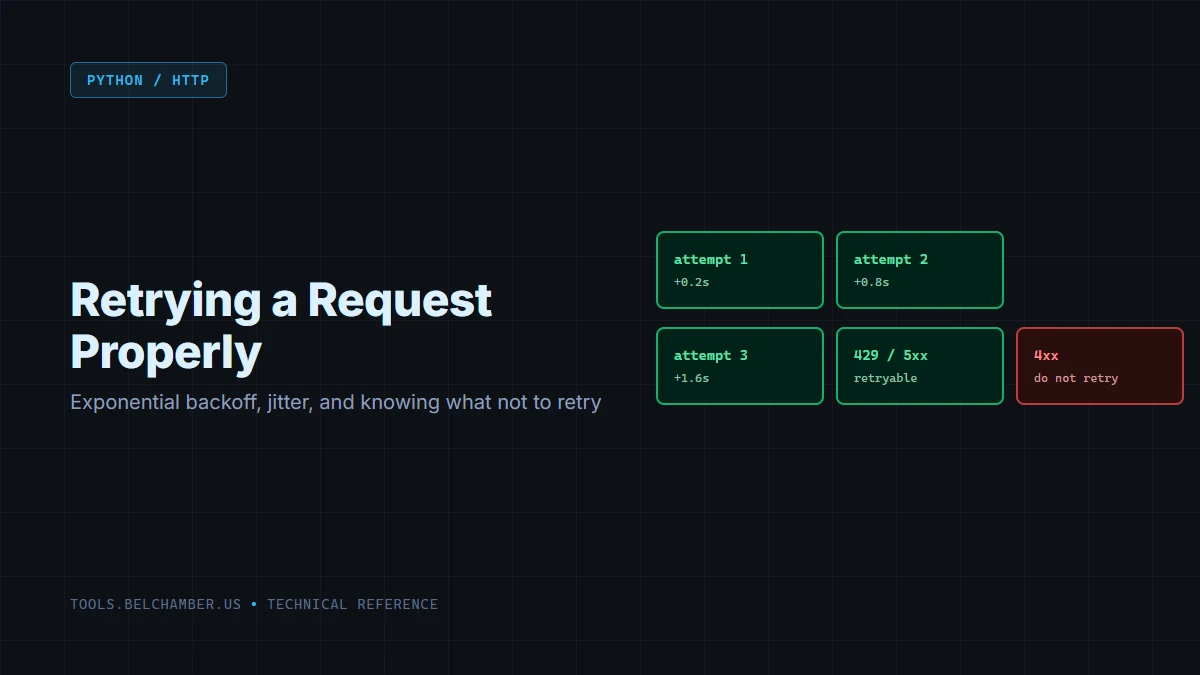 PYTHON / HTTP

Retrying a Request Properly

Exponential backoff, jitter, and knowing what not to retry

attempt 1
+0.2s

attempt 2
+0.8s

attempt 3
+1.6s

429 / 5xx
retryable

4xx
do not retry

TOOLS.BELCHAMBER.US • TECHNICAL REFERENCE