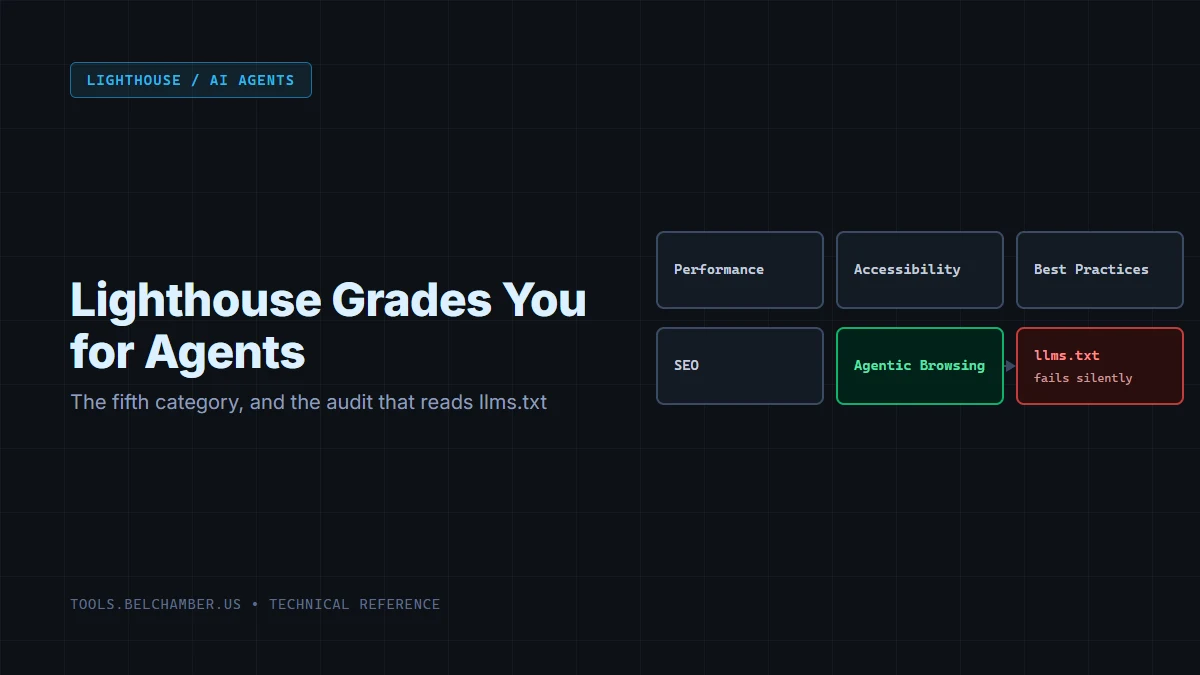 LIGHTHOUSE / AI AGENTS

Lighthouse Grades You for Agents

The fifth category, and the audit that reads llms.txt

Performance

Accessibility

Best Practices

SEO

Agentic Browsing

llms.txt
fails silently

TOOLS.BELCHAMBER.US • TECHNICAL REFERENCE