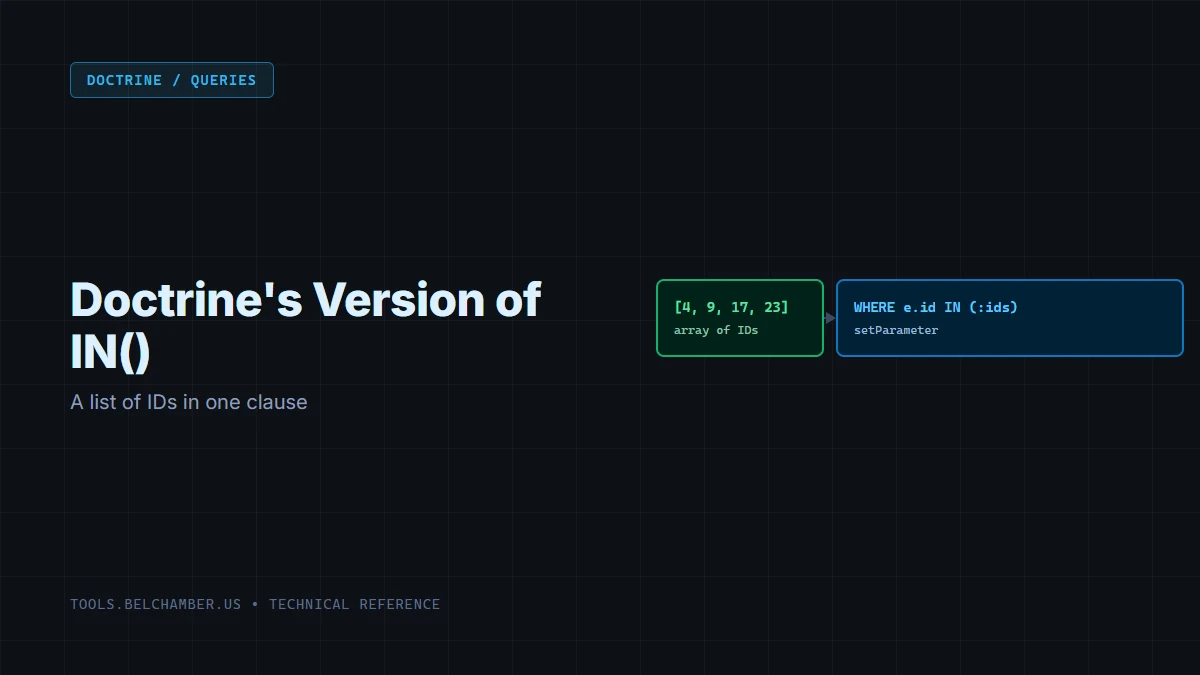 DOCTRINE / QUERIES

Doctrine's Version of IN()

A list of IDs in one clause

[4, 9, 17, 23]
array of IDs

WHERE e.id IN (:ids)
setParameter

TOOLS.BELCHAMBER.US • TECHNICAL REFERENCE